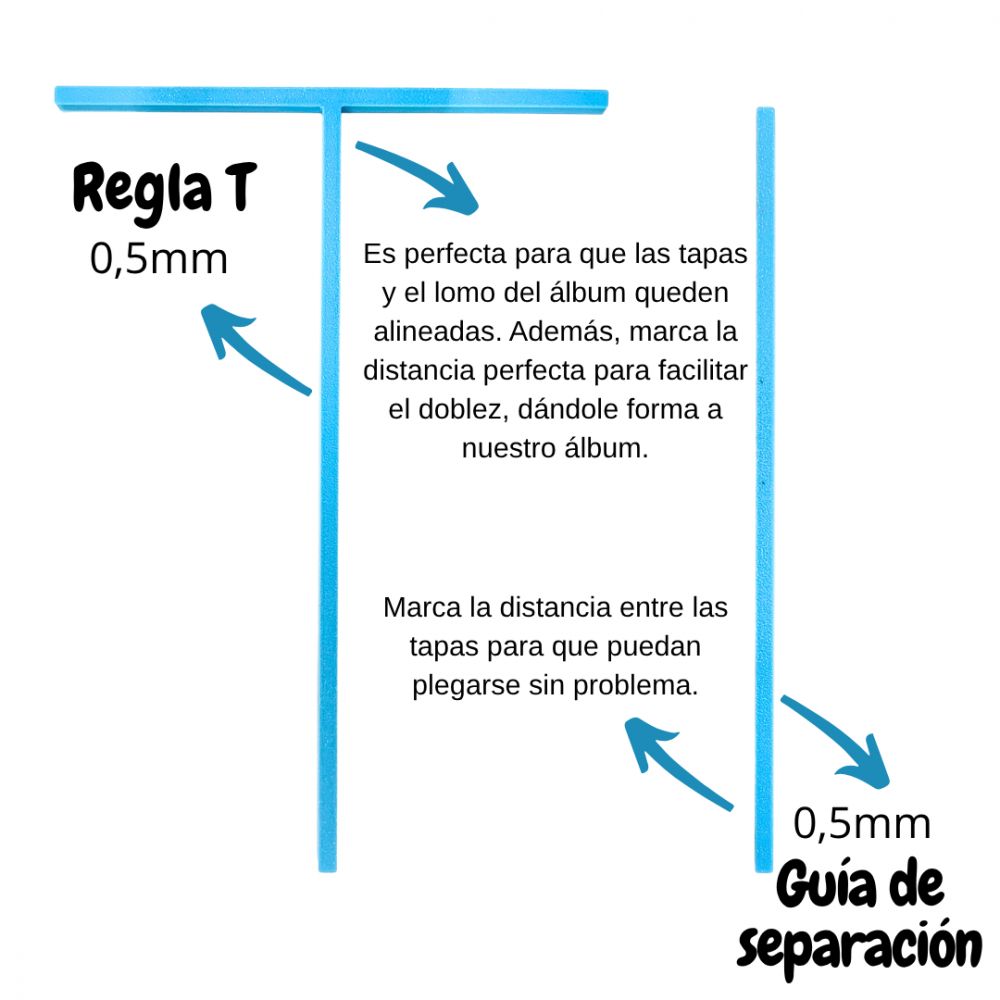 Regla T
0,5mm

Es perfecta para que las tapas y el lomo del álbum queden alineadas. Además, marca la distancia perfecta para facilitar el doblez, dándole forma a nuestro álbum.

Marca la distancia entre las tapas para que puedan plegarse sin problema.

0,5mm
Guía de separación